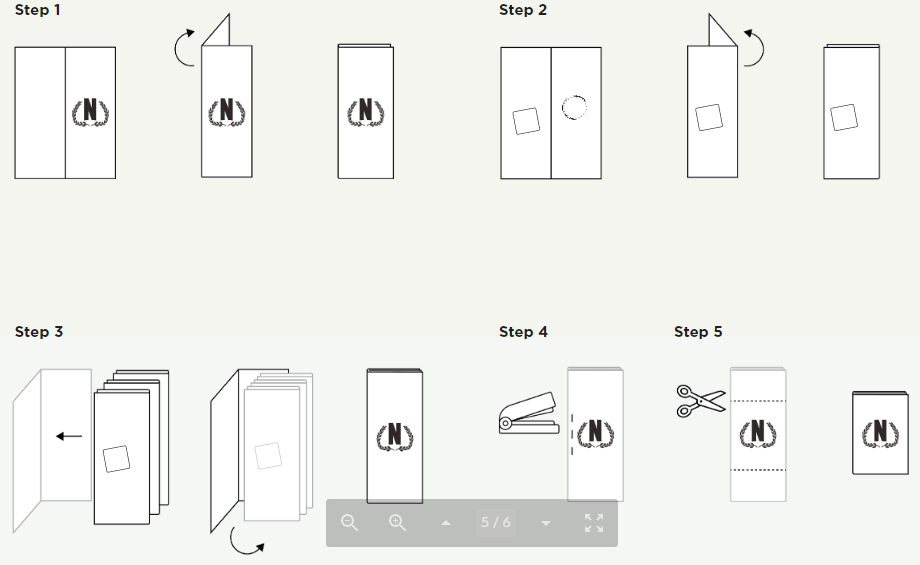 Step 1

N

N

N

Step 2

Step 3

N

Step 4

N

Step 5

N

N

5 / 6