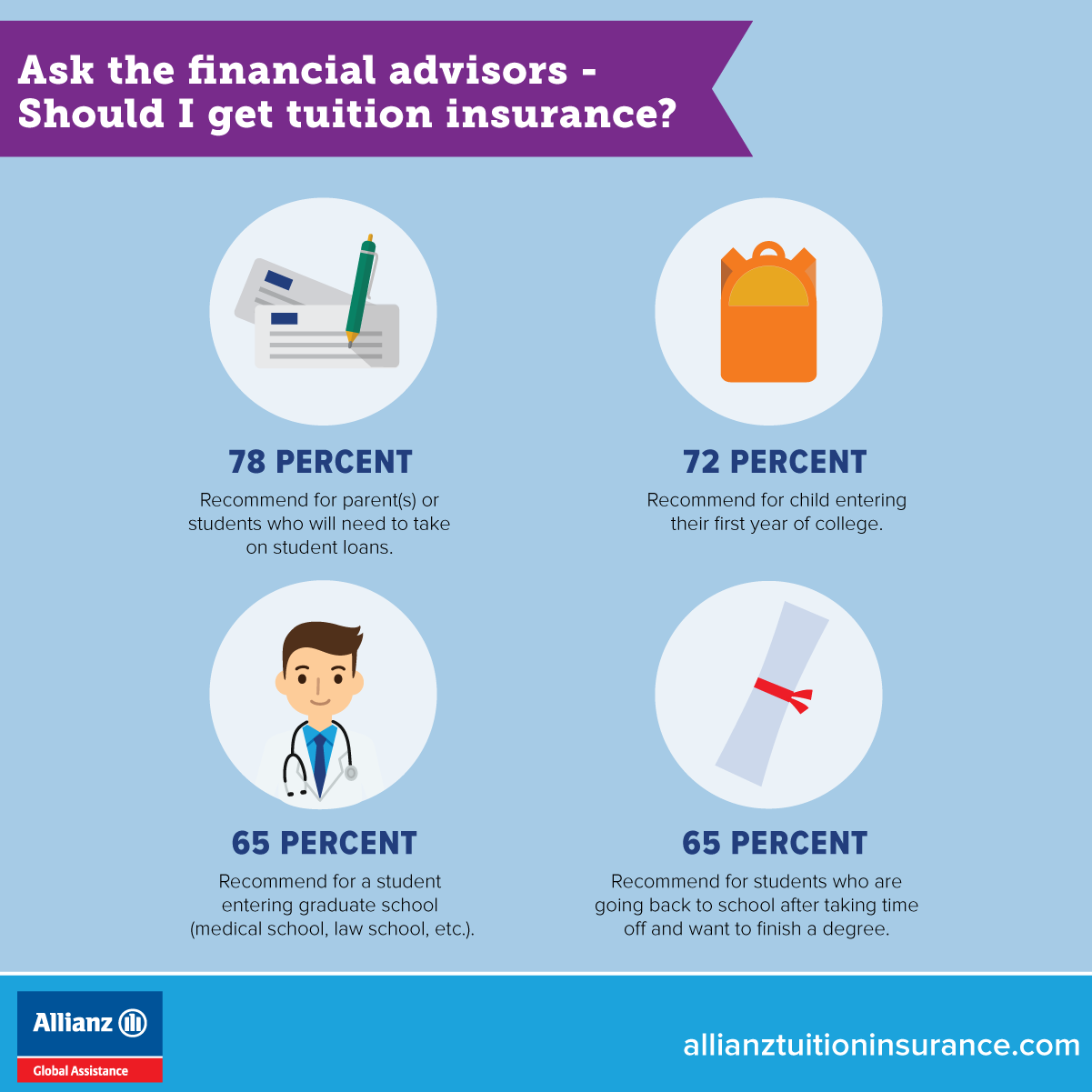 Ask the financial advisors - Should I get tuition insurance?

78 PERCENT

Recommend for parent(s) or students who will need to take on student loans.

72 PERCENT

Recommend for child entering their first year of college.

65 PERCENT

Recommend for a student entering graduate school (medical school, law school, etc.).

65 PERCENT

Recommend for students who are going back to school after taking time off and want to finish a degree.

Allianz

Global Assistance

allianztuitioninsurance.com