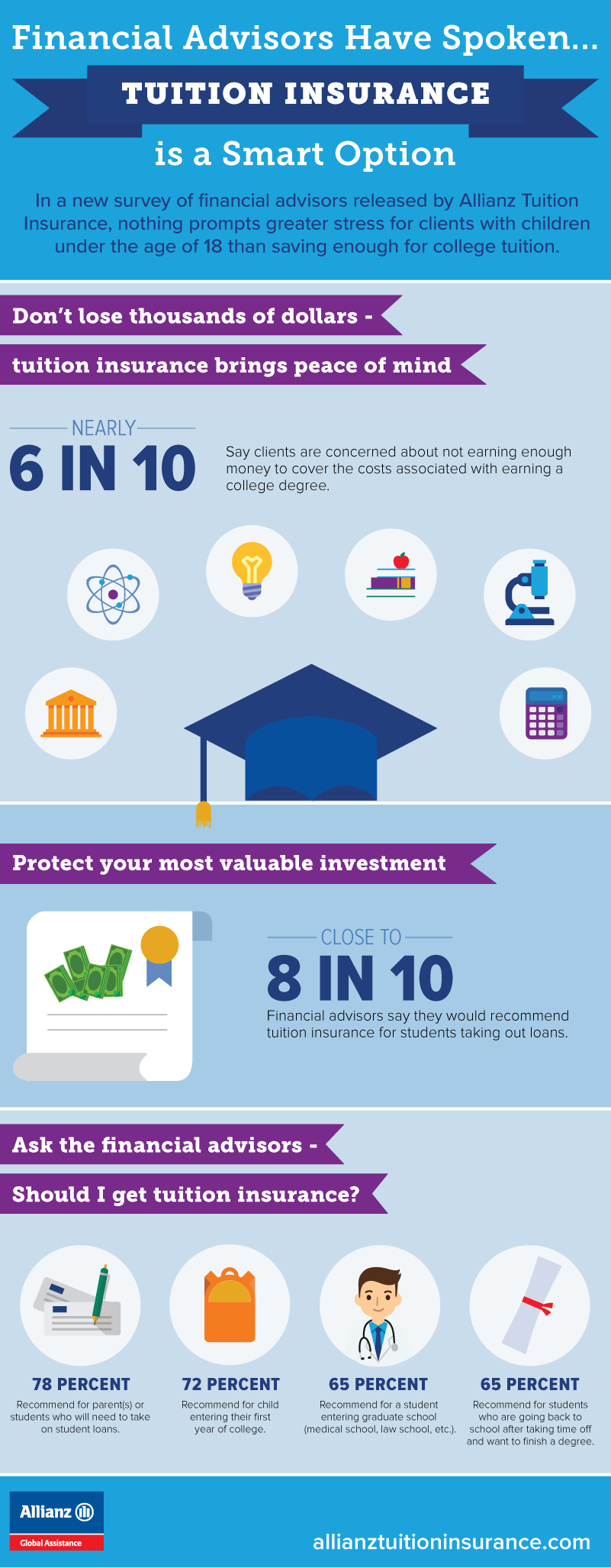 Financial Advisors Have Spoken...

TUITION INSURANCE

is a Smart Option

In a new survey of financial advisors released by Allianz Tuition Insurance, nothing prompts greater stress for clients with children under the age of 18 than saving enough for college tuition.

Don't lose thousands of dollars -

tuition insurance brings peace of mind

NEARLY

6 IN 10

Say clients are concerned about not earning enough money to cover the costs associated with earning a college degree.

Protect your most valuable investment

CLOSE TO

8 IN 10

Financial advisors say they would recommend tuition insurance for students taking out loans.

Ask the financial advisors -

Should I get tuition insurance?

78 PERCENT

Recommend for parent(s) or students who will need to take on student loans.

72 PERCENT

Recommend for child entering their first year of college.

65 PERCENT

Recommend for a student entering graduate school (medical school, law school, etc.).

65 PERCENT

Recommend for students who are going back to school after taking time off and want to finish a degree.

Allianz

Global Assistance

allianztuitioninsurance.com